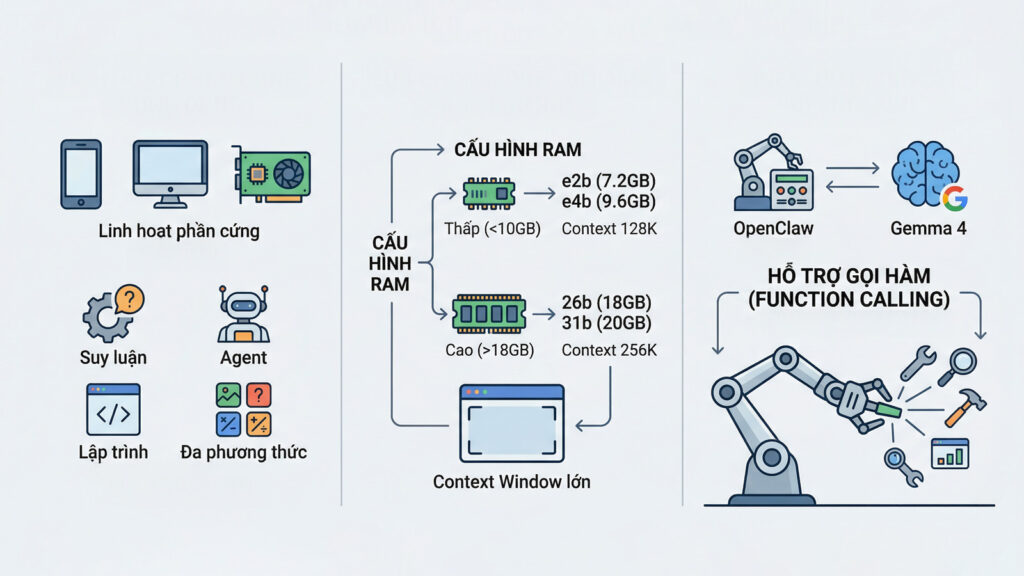 Linh hoạt phần cứng

Suy luận

Agent

Lập trình

Đa phương thức

CẤU HÌNH RAM

CẤU HÌNH RAM

Thấp (<10GB)

e2b (7.2GB)
e4b (9.6GB)

Context 128K

Cao (>18GB)

26b (18GB)
31b (20GB)

Context 256K

Context Window lớn

OpenClaw

Gemma 4

HỖ TRỢ GỌI HÀM (FUNCTION CALLING)